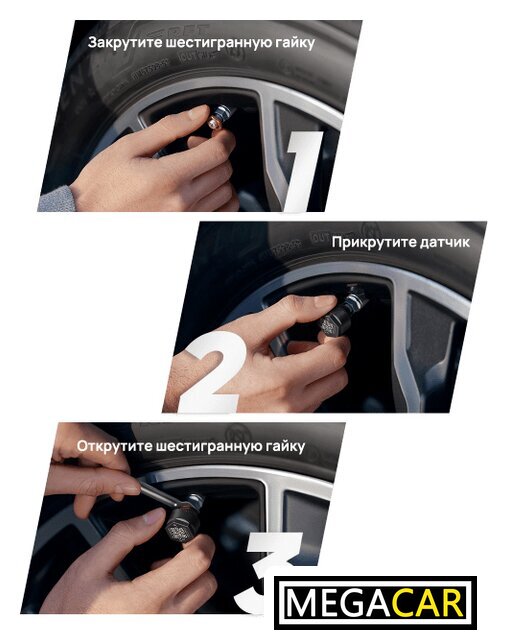 Закрутите шестигранную гайку

1

Прикрутите датчик

2

Открутите шестигранную гайку

3

MEGACAR