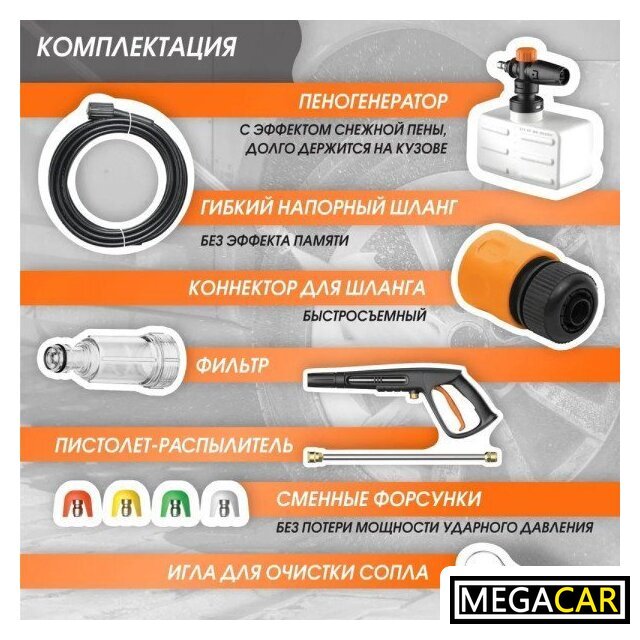 КОМПЛЕКТАЦИЯ

ПЕНОГЕНЕРАТОР

С ЭФФЕКТОМ СНЕЖНОЙ ПЕНЫ, ДОЛГО ДЕРЖИТСЯ НА КУЗОВЕ

ГИБКИЙ НАПОРНЫЙ ШЛАНГ

БЕЗ ЭФФЕКТА ПАМЯТИ

КОННЕКТОР ДЛЯ ШЛАНГА

БЫСТРОСЪЕМНЫЙ

ФИЛЬТР

ПИСТОЛЕТ-РАСПЫЛИТЕЛЬ

СМЕННЫЕ ФОРСУНКИ

БЕЗ ПОТЕРИ МОЩНОСТИ УДАРНОГО ДАВЛЕНИЯ

ИГЛА ДЛЯ ОЧИСТКИ СОПЛА

MEGACAR